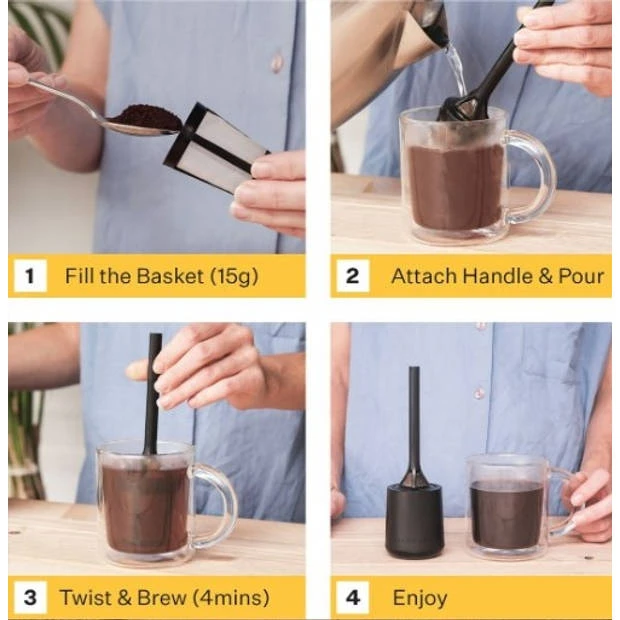 1 Fill the Basket (15g)

2 Attach Handle & Pour

3 Twist & Brew (4mins)

4 Enjoy